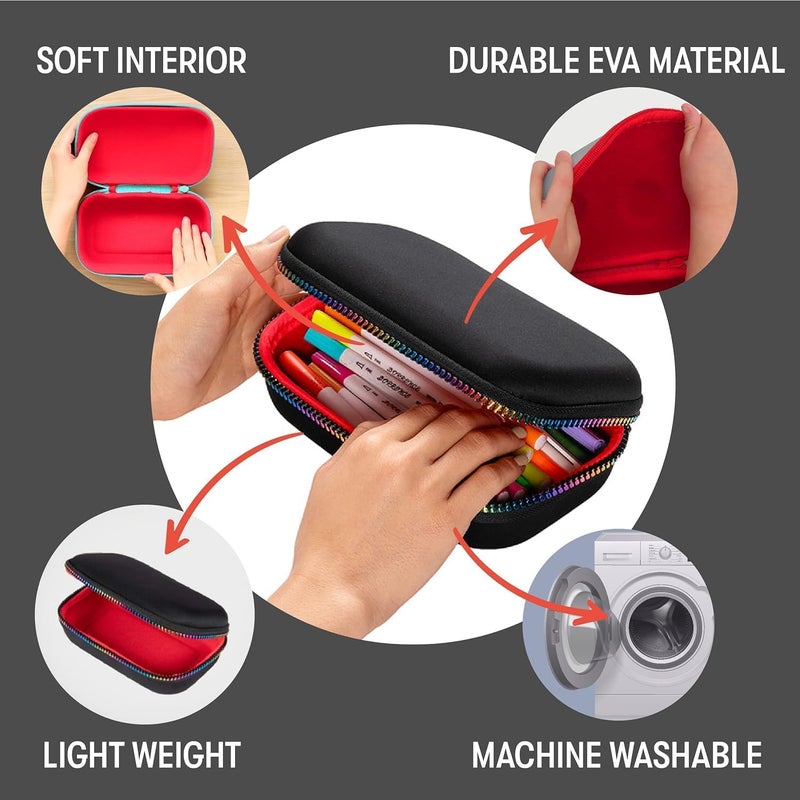 SOFT INTERIOR

DURABLE EVA MATERIAL

LIGHT WEIGHT

MACHINE WASHABLE